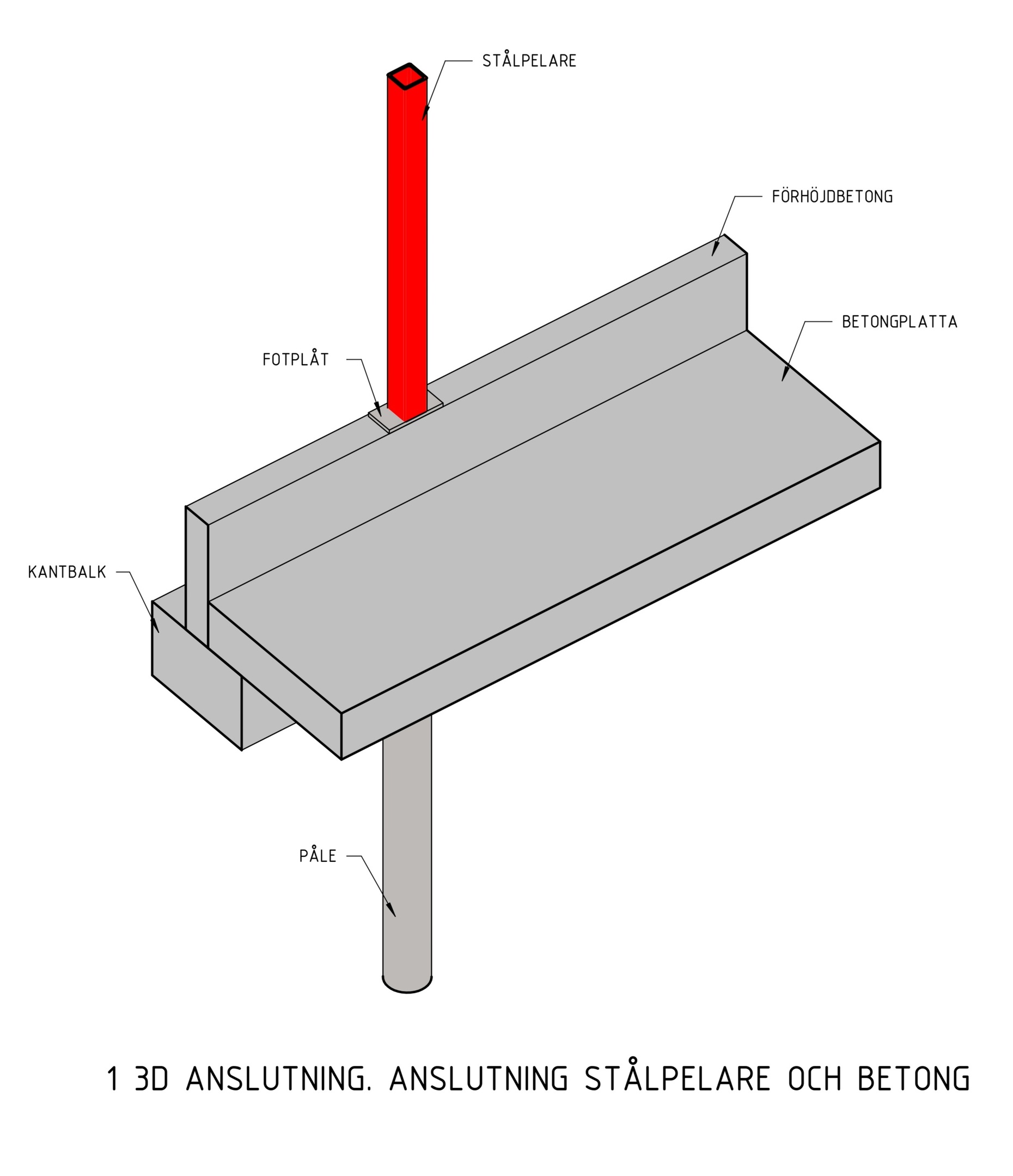 STÅLPELARE

FÖRHÖJDBETONG

BETONGPLATTA

FOTPLÅT

KANTBALK

PÅLE

1 3D ANSLUTNING. ANSLUTNING STÅLPELARE OCH BETONG